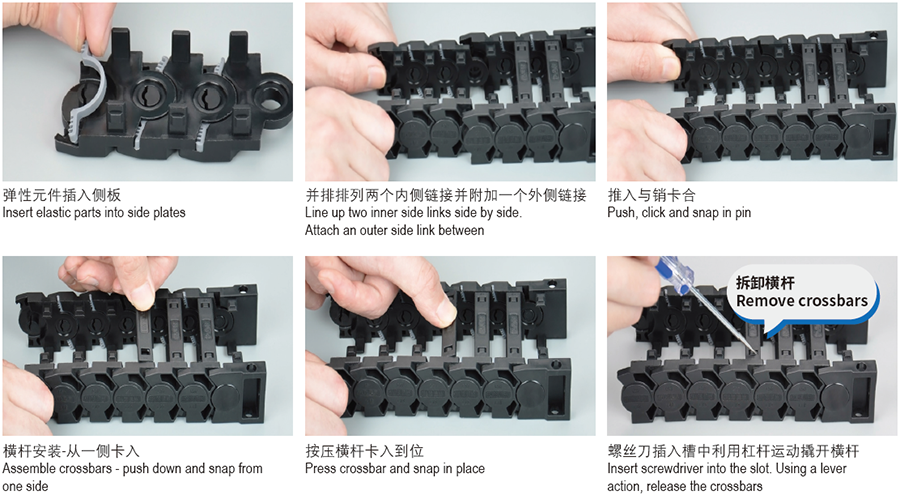 弹性元件插入侧板
Insert elastic parts into side plates

并排排列两个内侧链接并附加一个外侧链接
Line up two inner side links side by side.
Attach an outer side link between

推入与销卡合
Push, click and snap in pin

横杆安装-从一侧卡入
Assemble crossbars - push down and snap from one side

按压横杆卡入到位
Press crossbar and snap in place

拆卸横杆
Remove crossbars

螺丝刀插入槽中利用杠杆运动撬开横杆
Insert screwdriver into the slot. Using a lever action, release the crossbars