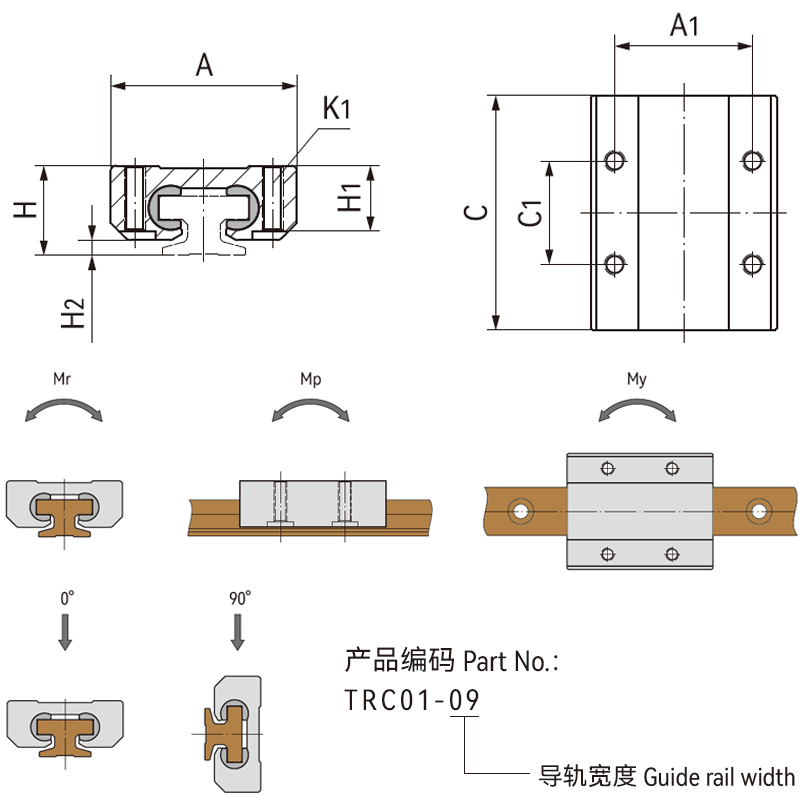 A

K1

H

H1

H2

A1

C

C1

Mr

Mp

My

0°

90°

产品编码 Part No.:

TRC01-09

导轨宽度 Guide rail width